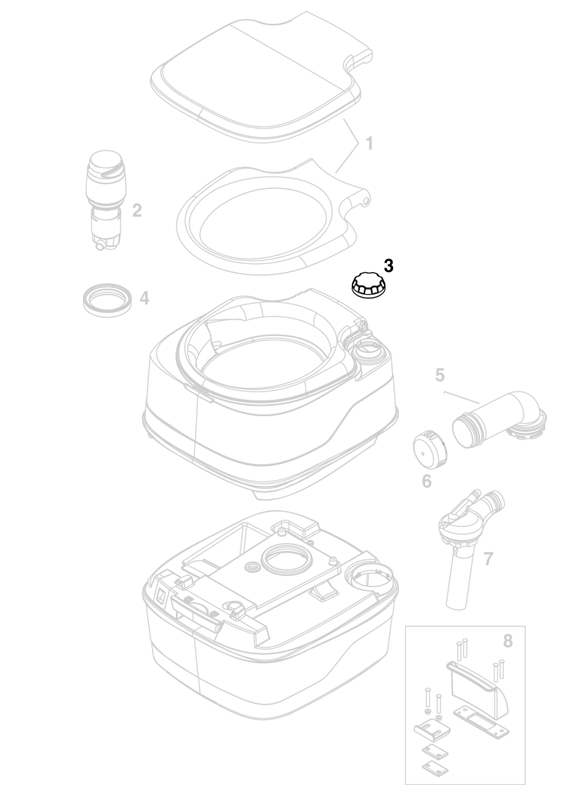 1
2
3
4
5
6
7
8